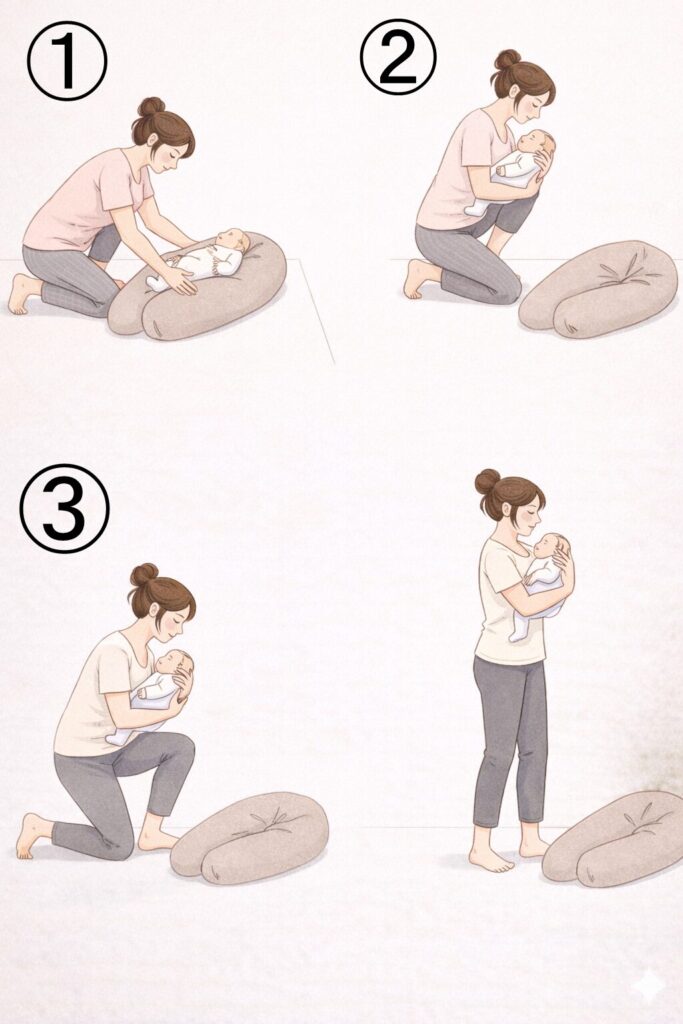 ①

②

③